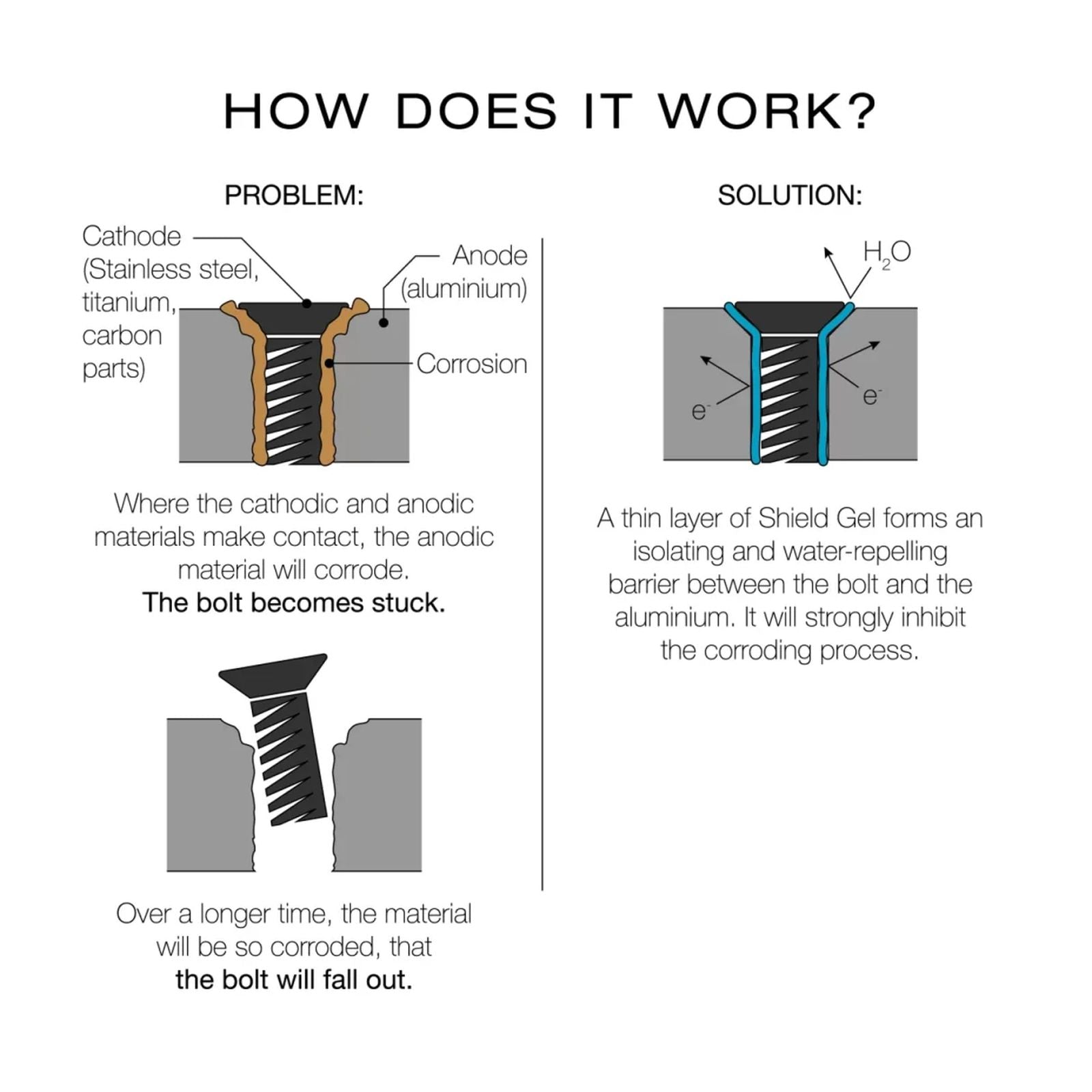 HOW DOES IT WORK?

PROBLEM:

Cathode (Stainless steel, titanium, carbon parts)

Anode (aluminium)

Corrosion

Where the cathodic and anodic materials make contact, the anodic material will corrode.
The bolt becomes stuck.

Over a longer time, the material will be so corroded, that
the bolt will fall out.

SOLUTION:

$H_2O$

$e^-$

$e^-$

A thin layer of Shield Gel forms an isolating and water-repelling barrier between the bolt and the aluminium. It will strongly inhibit the corroding process.