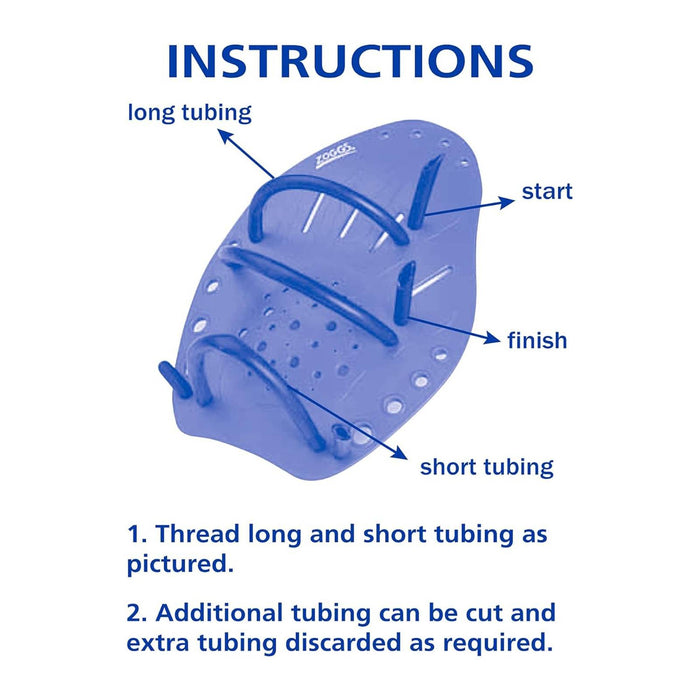 INSTRUCTIONS

long tubing

ZOGGS

start

finish

short tubing

1. Thread long and short tubing as pictured.

2. Additional tubing can be cut and extra tubing discarded as required.