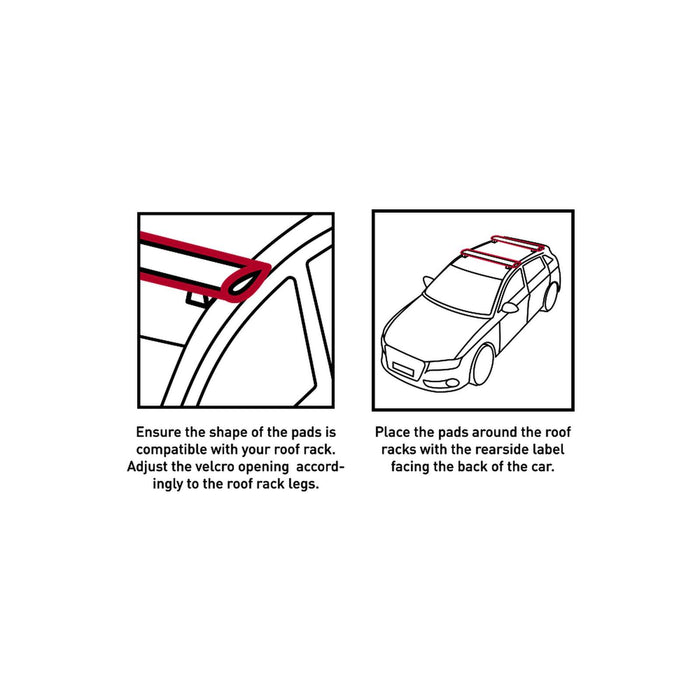 Ensure the shape of the pads is compatible with your roof rack. Adjust the velcro opening accordingly to the roof rack legs.

Place the pads around the roof racks with the rearside label facing the back of the car.