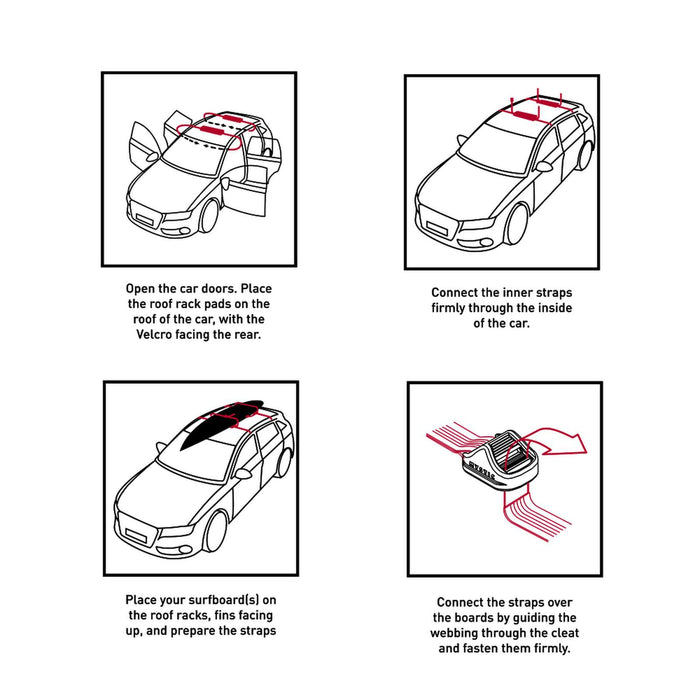 Open the car doors. Place the roof rack pads on the roof of the car, with the Velcro facing the rear.

Connect the inner straps firmly through the inside of the car.

Place your surfboard(s) on the roof racks, fins facing up, and prepare the straps

Connect the straps over the boards by guiding the webbing through the cleat and fasten them firmly.