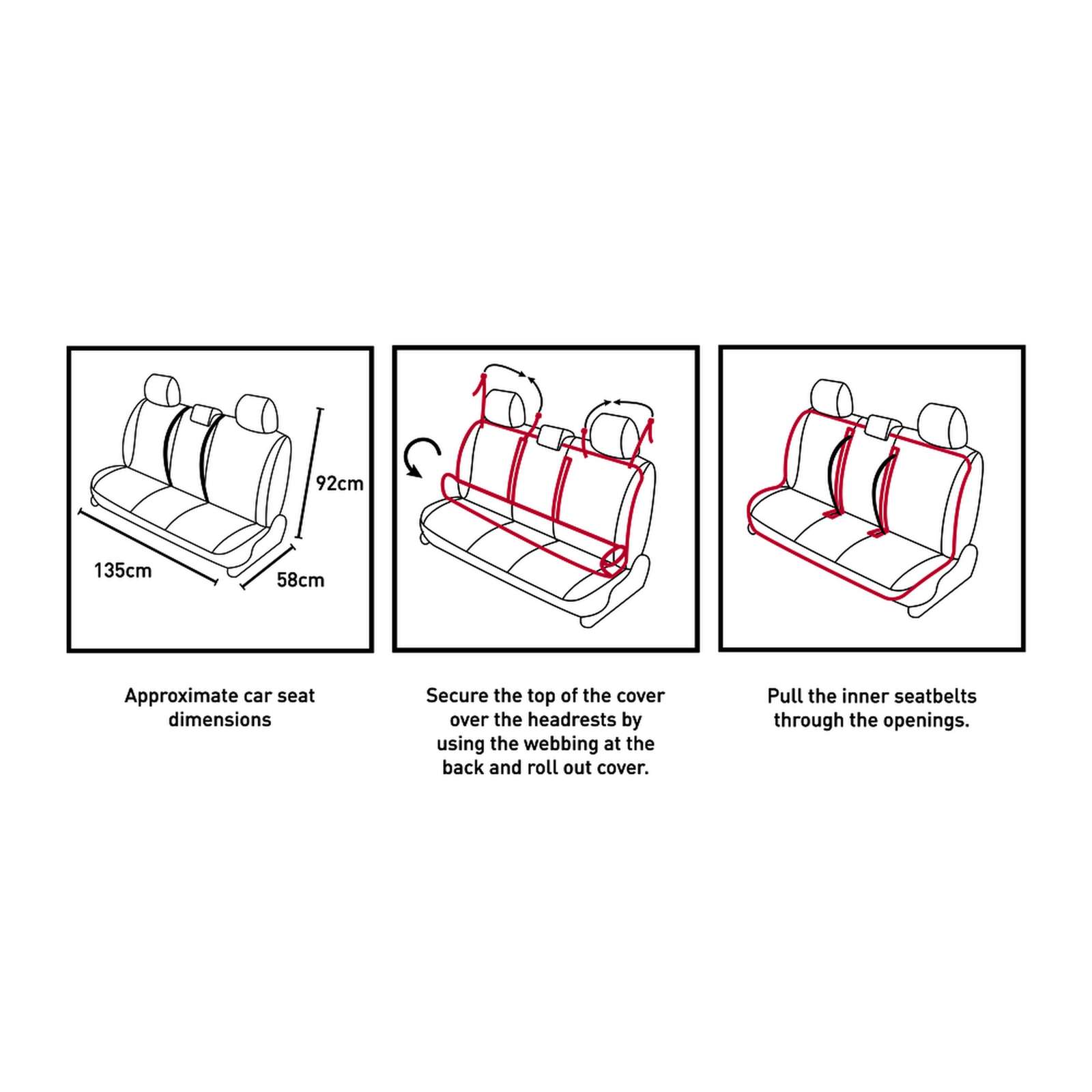 92cm

135cm

58cm

Approximate car seat dimensions

Secure the top of the cover over the headrests by using the webbing at the back and roll out cover.

Pull the inner seatbelts through the openings.