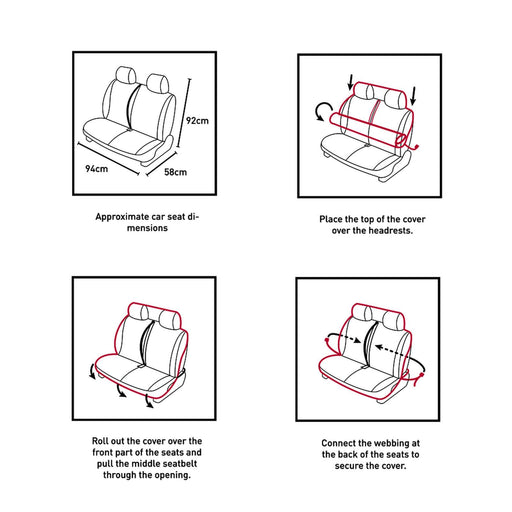 92cm

94cm

58cm

Approximate car seat dimensions

Place the top of the cover over the headrests.

Roll out the cover over the front part of the seats and pull the middle seatbelt through the opening.

Connect the webbing at the back of the seats to secure the cover.