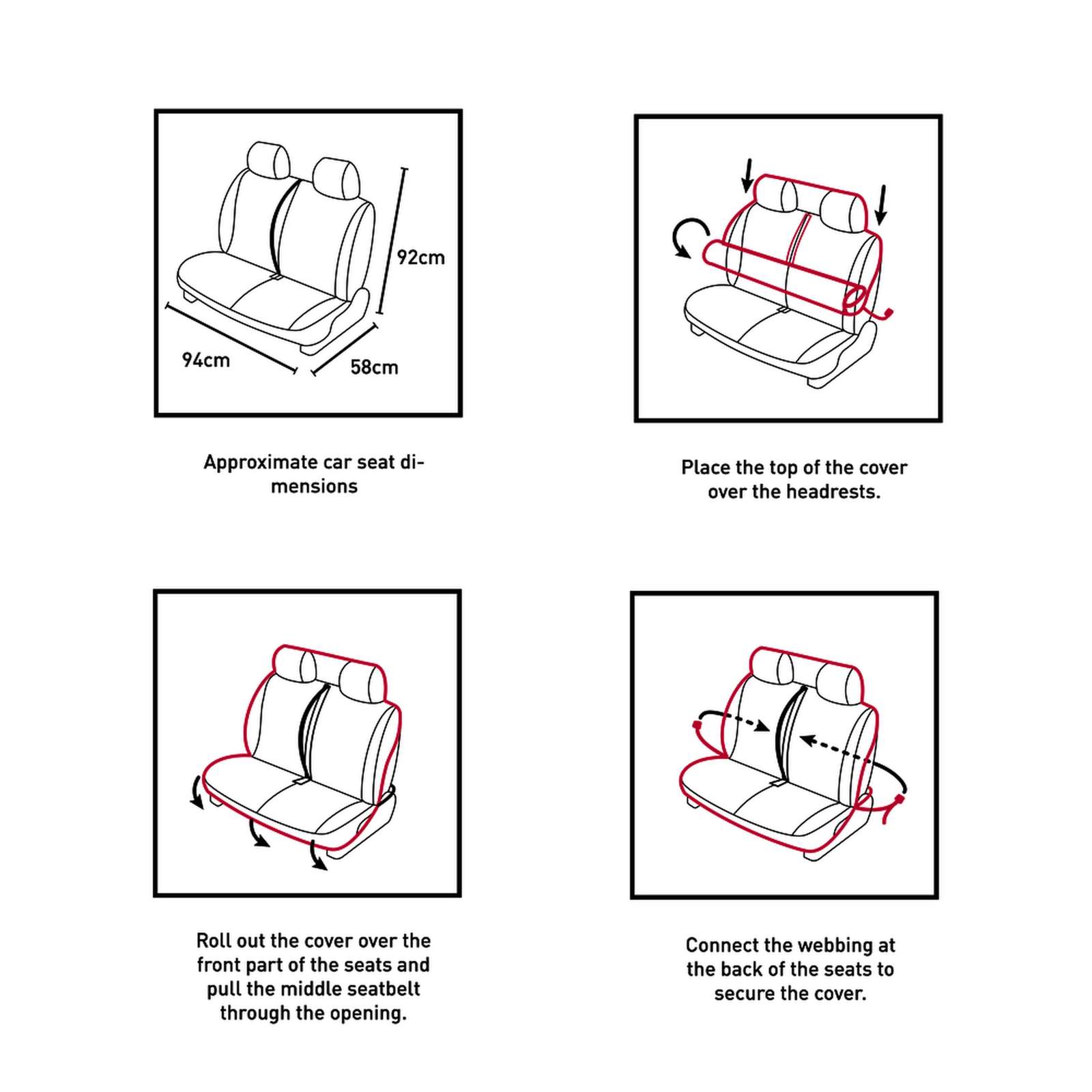 92cm

94cm

58cm

Approximate car seat dimensions

Place the top of the cover over the headrests.

Roll out the cover over the front part of the seats and pull the middle seatbelt through the opening.

Connect the webbing at the back of the seats to secure the cover.